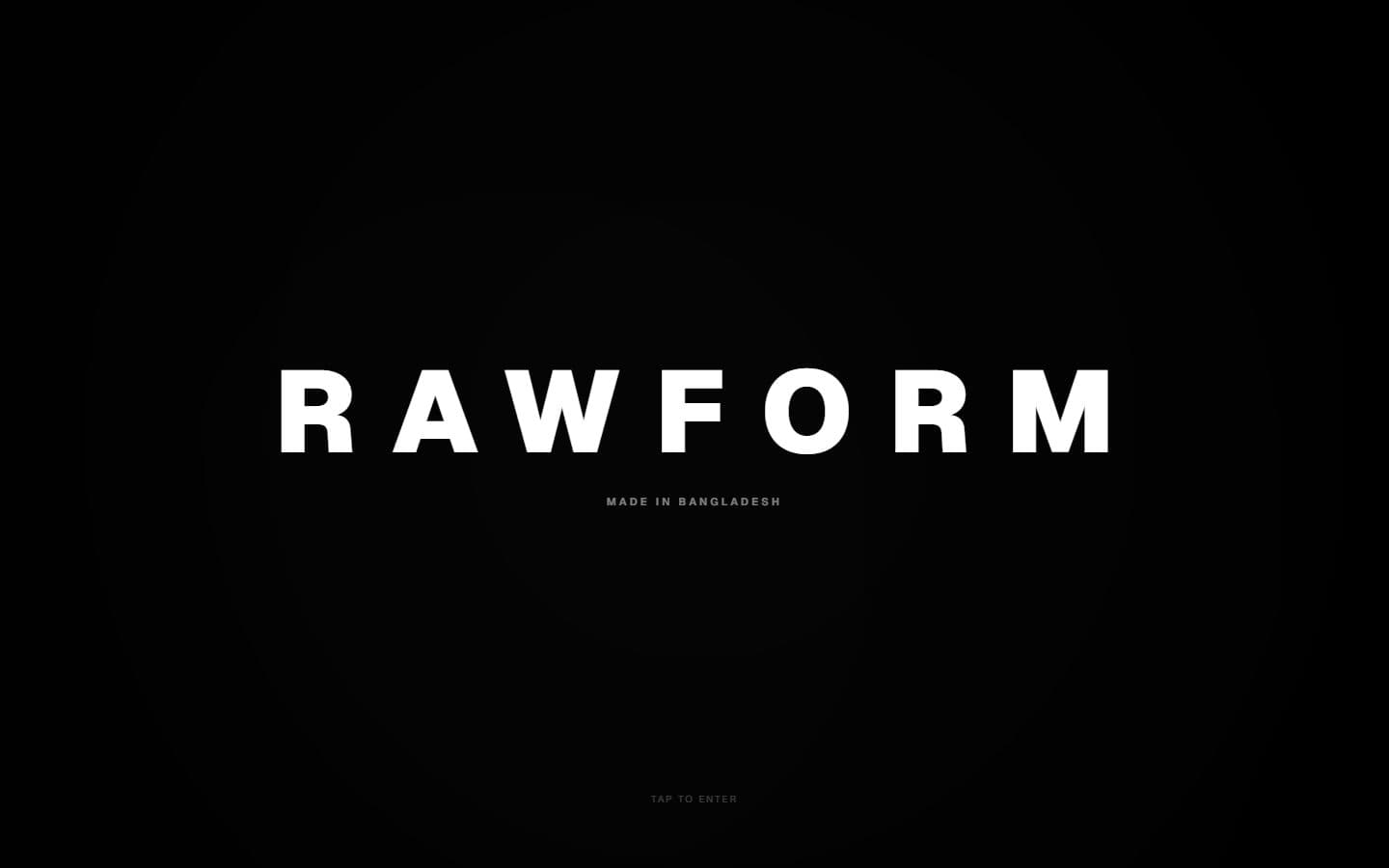 RAWFORM

MADE IN BANGLADESH

TAP TO ENTER